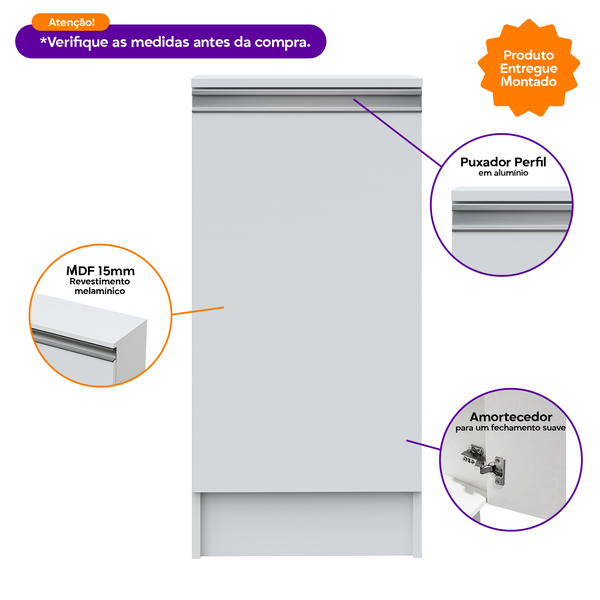 Atenção!
*Verifique as medidas antes da compra.

Produto Entregue Montado

Puxador Perfil
em alumínio

MDF 15mm
Revestimento melamínico

Amortecedor
para um fechamento suave